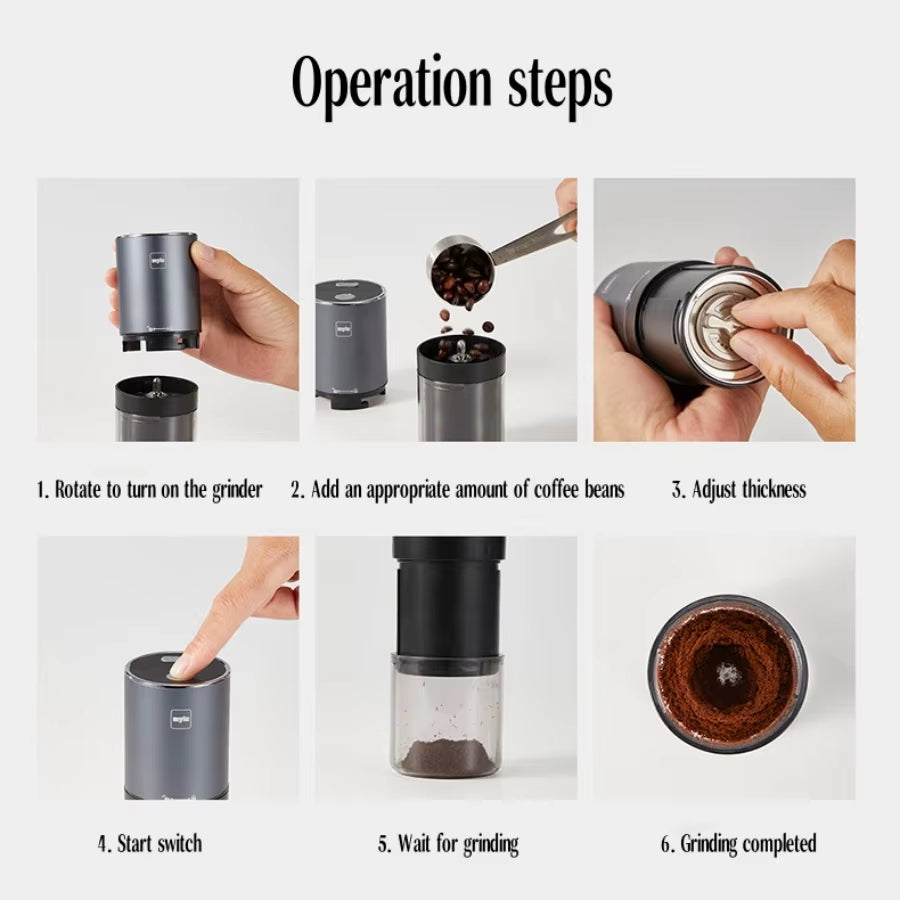 Operation steps

1. Rotate to turn on the grinder

2. Add an appropriate amount of coffee beans

3. Adjust thickness

4. Start switch

5. Wait for grinding

6. Grinding completed