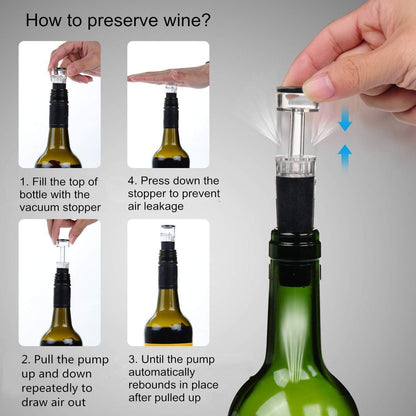 How to preserve wine?

1. Fill the top of bottle with the vacuum stopper

4. Press down the stopper to prevent air leakage

2. Pull the pump up and down repeatedly to draw air out

3. Until the pump automatically rebounds in place after pulled up