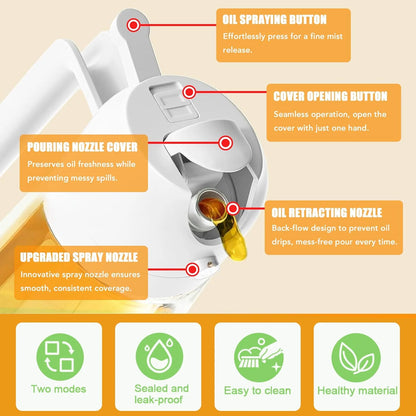 OIL SPRAYING BUTTON
Effortlessly press for a fine mist release.

COVER OPENING BUTTON
Seamless operation, open the cover with just one hand.

POURING NOZZLE COVER
Preserves oil freshness while preventing messy spills.

OIL RETRACTING NOZZLE
Back-flow design to prevent oil drips, mess-free pour every time.

UPGRADED SPRAY NOZZLE
Innovative spray nozzle ensures smooth, consistent coverage.

Two modes

Sealed and leak-proof

Easy to clean

Healthy material