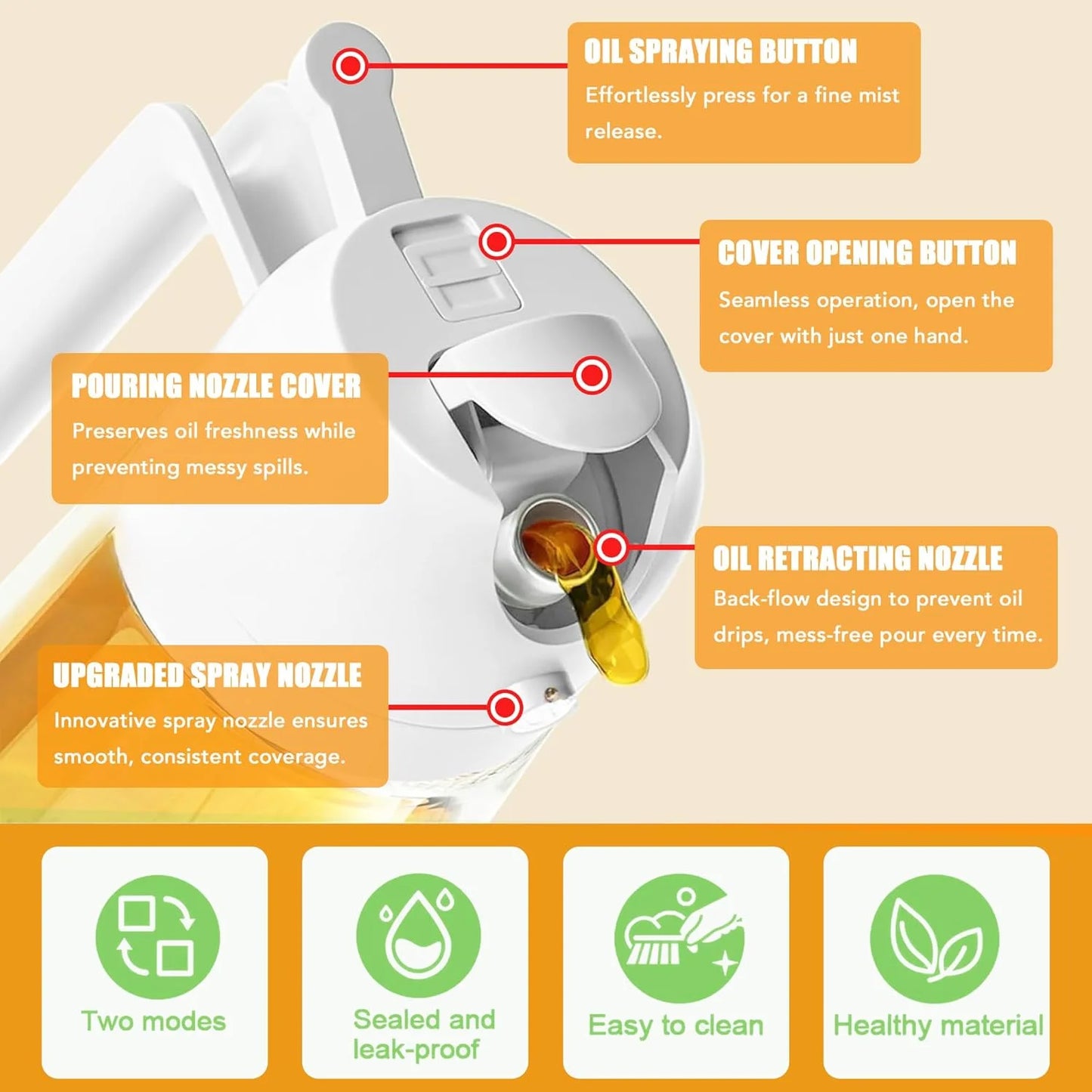 OIL SPRAYING BUTTON
Effortlessly press for a fine mist release.

COVER OPENING BUTTON
Seamless operation, open the cover with just one hand.

POURING NOZZLE COVER
Preserves oil freshness while preventing messy spills.

OIL RETRACTING NOZZLE
Back-flow design to prevent oil drips, mess-free pour every time.

UPGRADED SPRAY NOZZLE
Innovative spray nozzle ensures smooth, consistent coverage.

Two modes

Sealed and leak-proof

Easy to clean

Healthy material