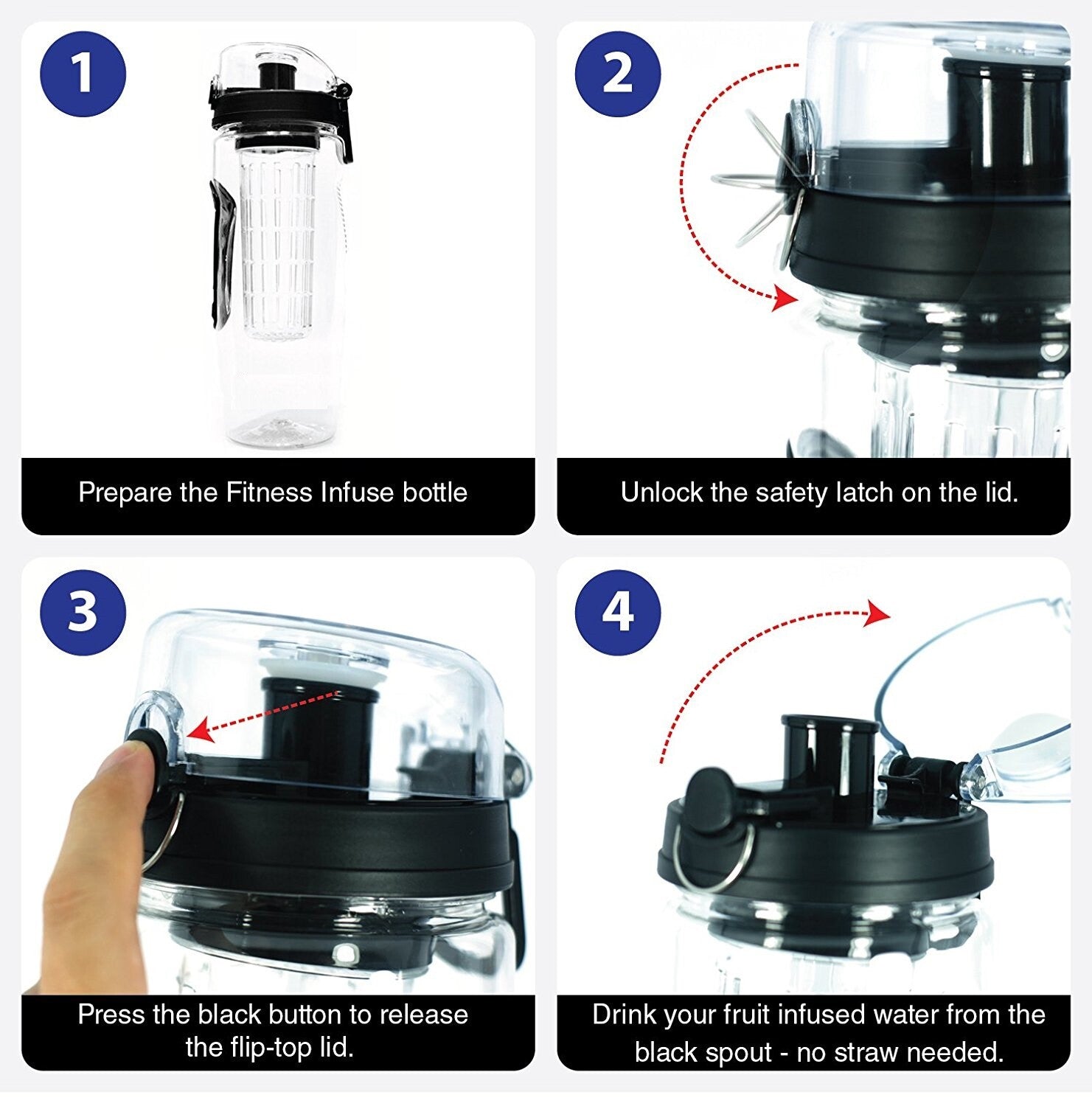 1

Prepare the Fitness Infuse bottle

2

Unlock the safety latch on the lid.

3

Press the black button to release the flip-top lid.

4

Drink your fruit infused water from the black spout - no straw needed.