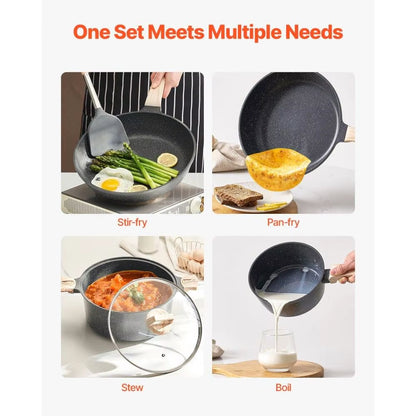 One Set Meets Multiple Needs

Stir-fry

Pan-fry

Stew

Boil