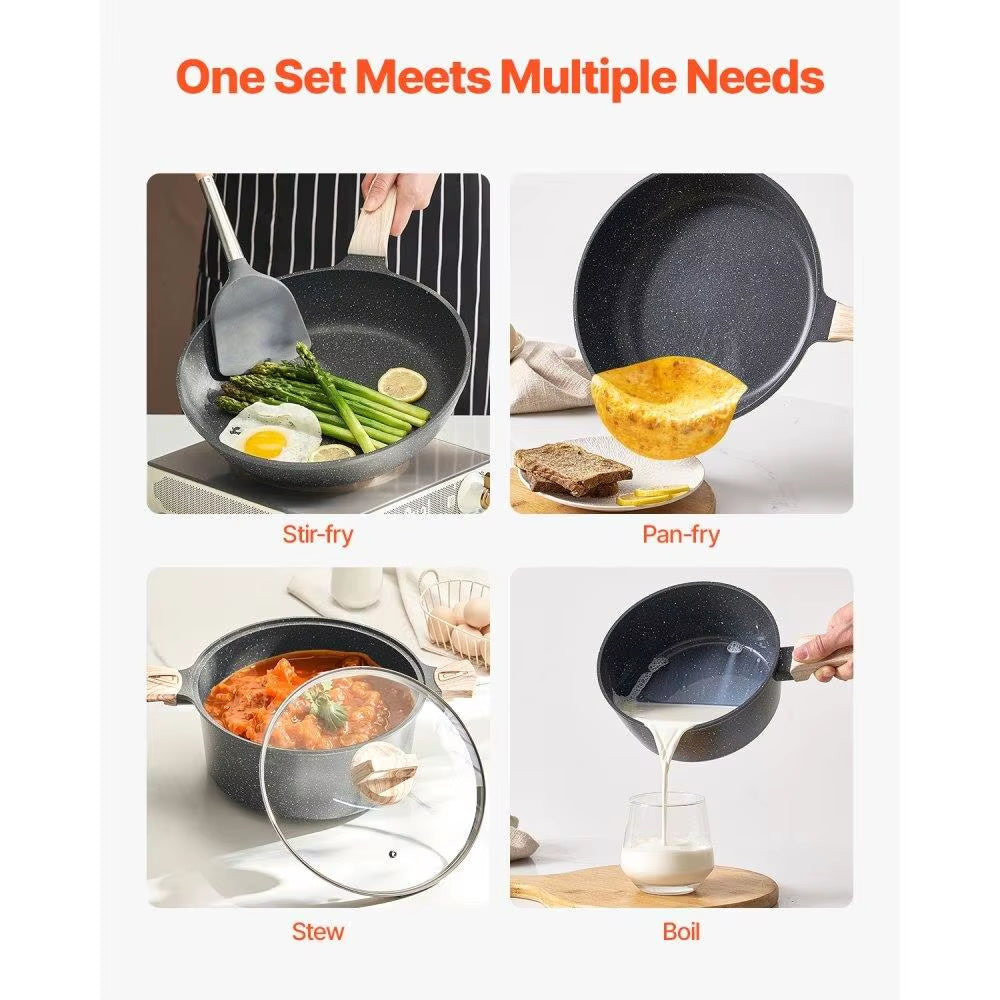 One Set Meets Multiple Needs

Stir-fry

Pan-fry

Stew

Boil