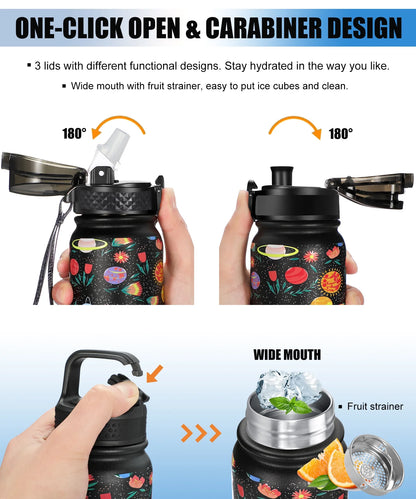 ONE-CLICK OPEN & CARABINER DESIGN

▪ 3 lids with different functional designs. Stay hydrated in the way you like.

▪ Wide mouth with fruit strainer, easy to put ice cubes and clean.

180°

180°

WIDE MOUTH

▪ Fruit strainer