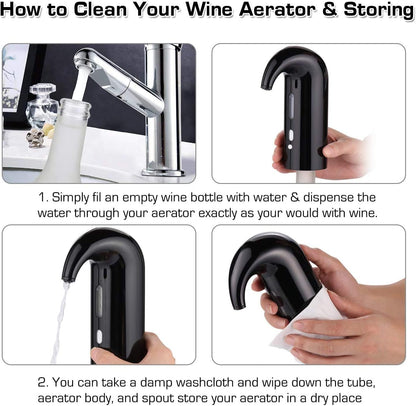 How to Clean Your Wine Aerator & Storing

1. Simply fil an empty wine bottle with water & dispense the water through your aerator exactly as your would with wine.

2. You can take a damp washcloth and wipe down the tube, aerator body, and spout store your aerator in a dry place