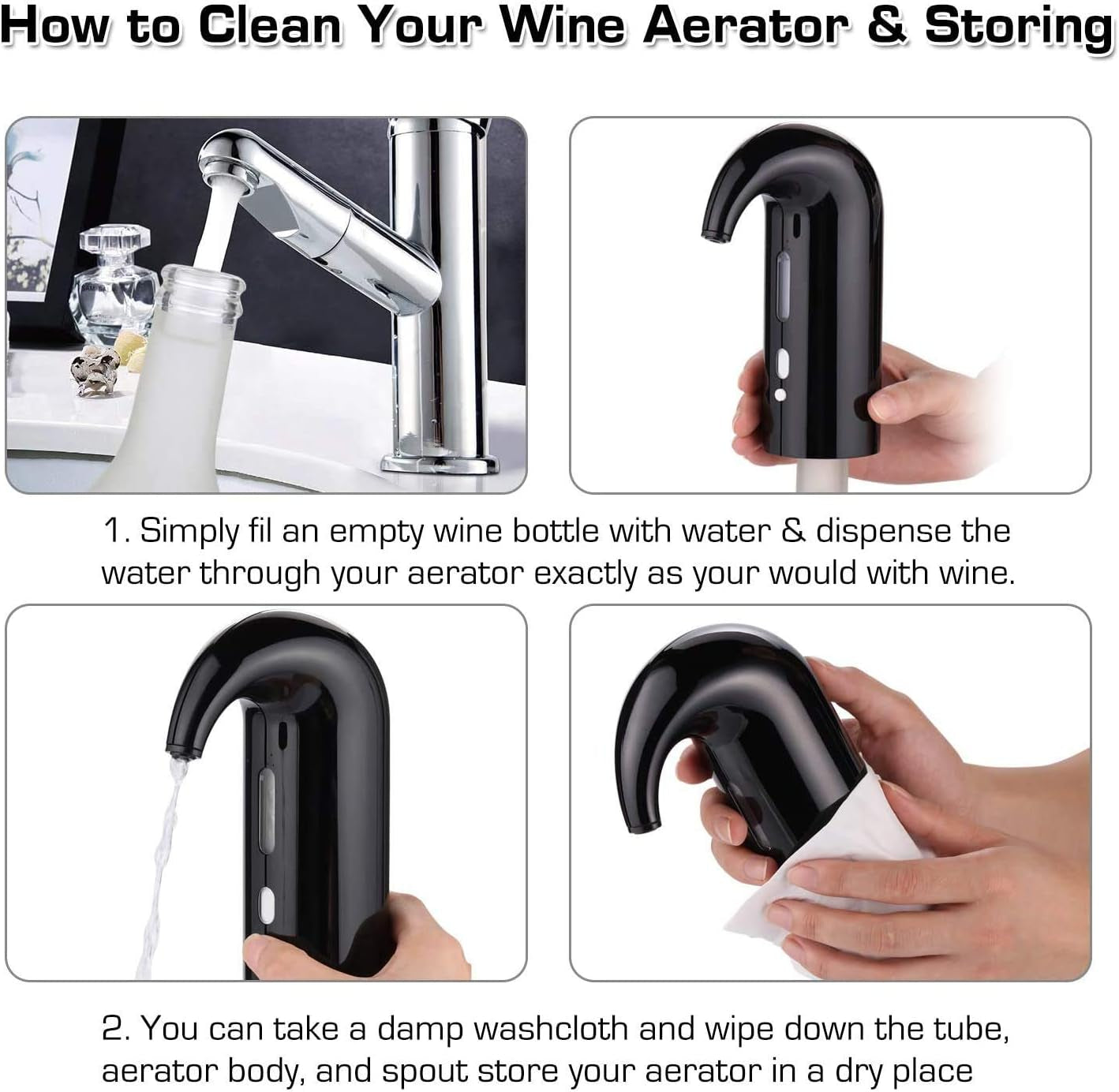 How to Clean Your Wine Aerator & Storing

1. Simply fil an empty wine bottle with water & dispense the water through your aerator exactly as your would with wine.

2. You can take a damp washcloth and wipe down the tube, aerator body, and spout store your aerator in a dry place