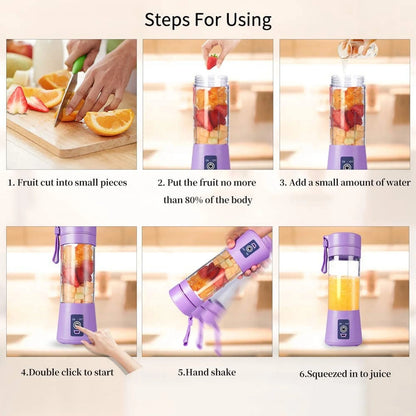 Steps For Using

1. Fruit cut into small pieces

2. Put the fruit no more than 80% of the body

3. Add a small amount of water

4.Double click to start

5.Hand shake

6.Squeezed in to juice